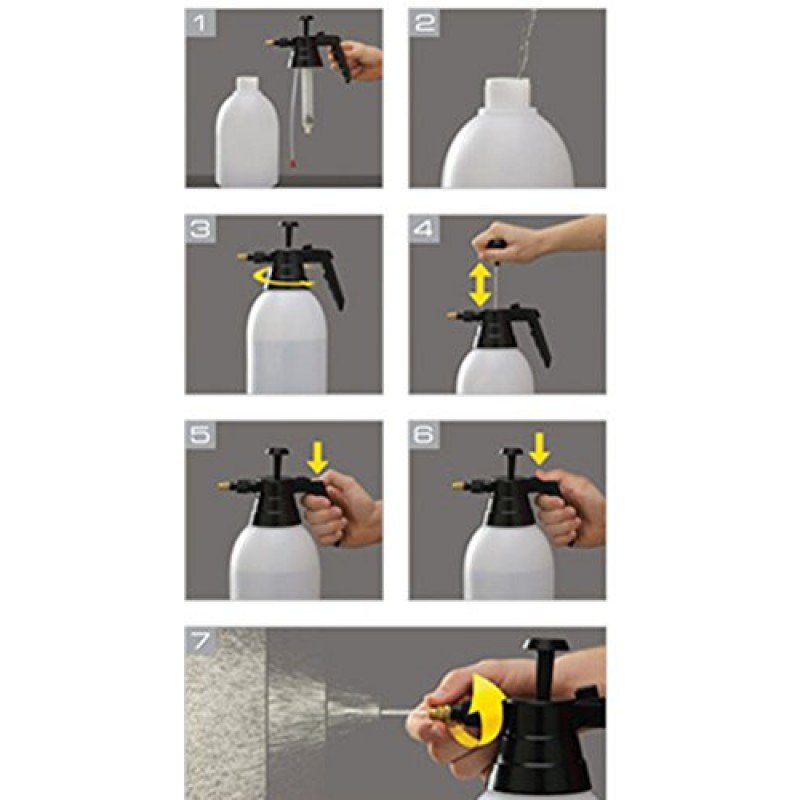 1

2

3

4

5

6

7